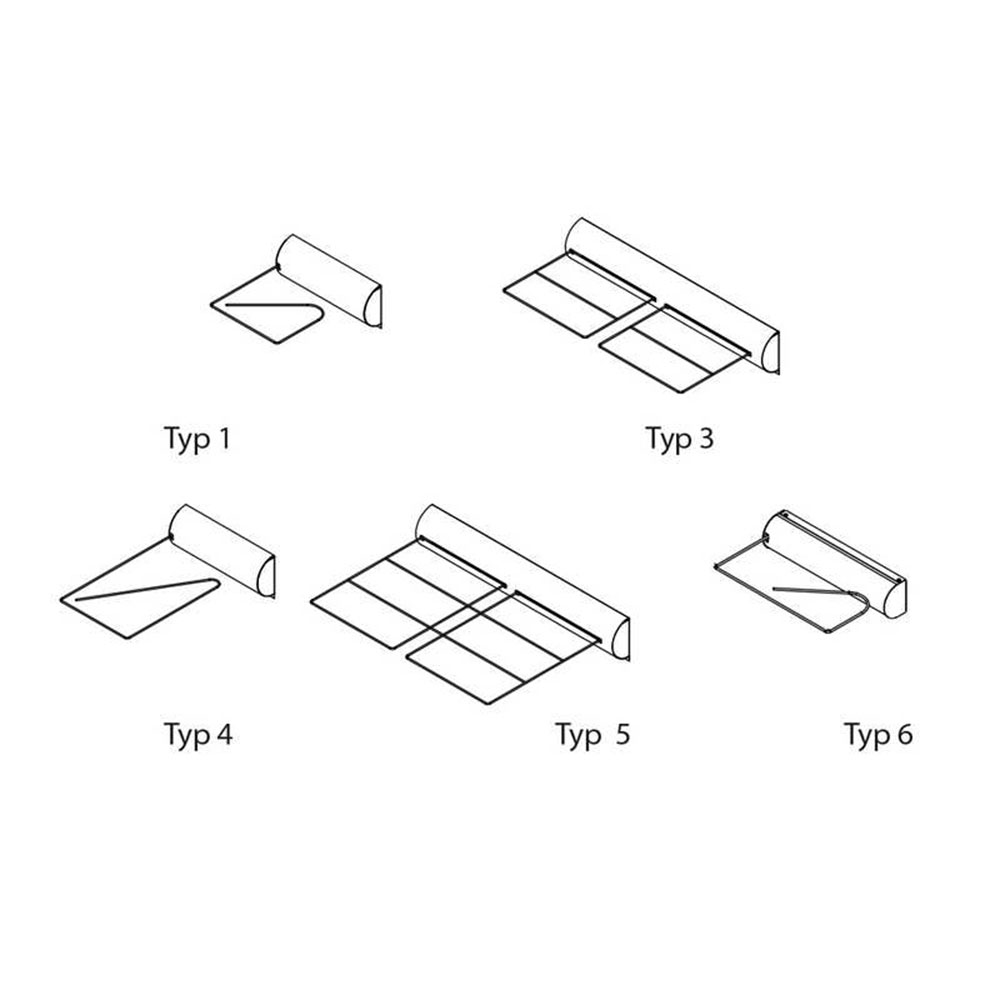 Typ 1

Typ 3

Typ 4

Typ 5

Typ 6